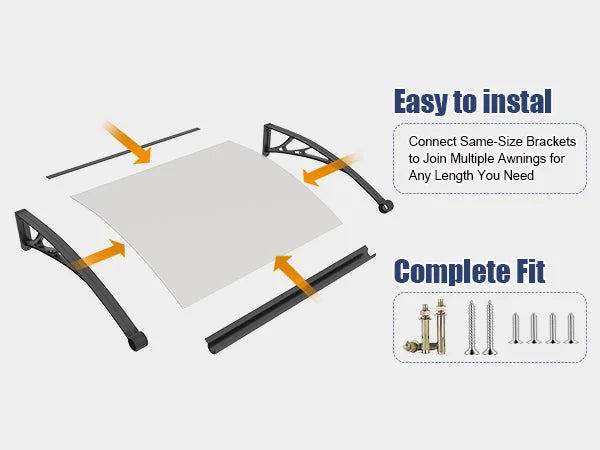 Easy to instal

Connect Same-Size Brackets to Join Multiple Awnings for Any Length You Need

Complete Fit